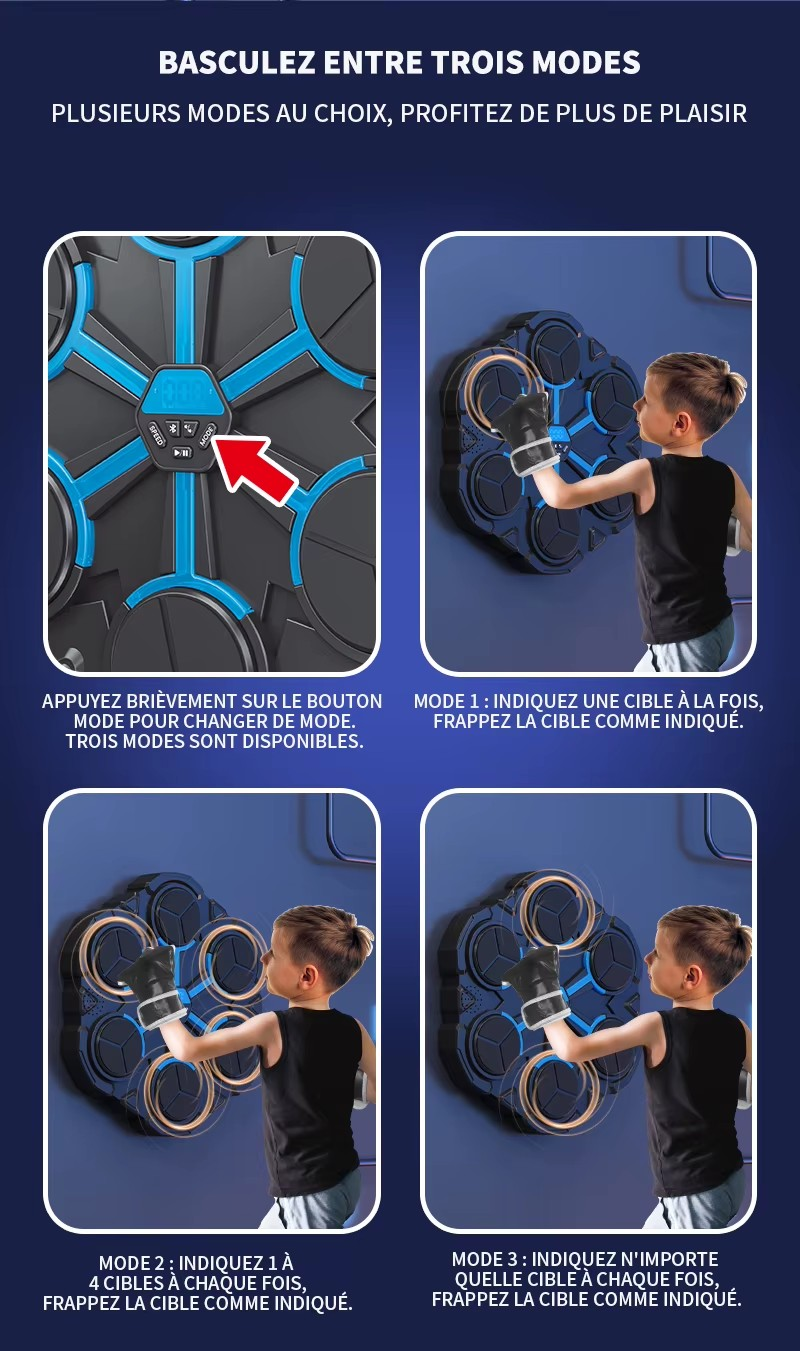 BASCULEZ ENTRE TROIS MODES

PLUSIEURS MODES AU CHOIX, PROFITEZ DE PLUS DE PLAISIR

SPEED MODE

APPUYEZ BRIÈVEMENT SUR LE BOUTON MODE POUR CHANGER DE MODE. TROIS MODES SONT DISPONIBLES.

MODE 1 : INDIQUEZ UNE CIBLE À LA FOIS, FRAPPEZ LA CIBLE COMME INDIQUÉ.

MODE 2 : INDIQUEZ 1 À 4 CIBLES À CHAQUE FOIS, FRAPPEZ LA CIBLE COMME INDIQUÉ.

MODE 3 : INDIQUEZ N'IMPORTE QUELLE CIBLE À CHAQUE FOIS, FRAPPEZ LA CIBLE COMME INDIQUÉ.