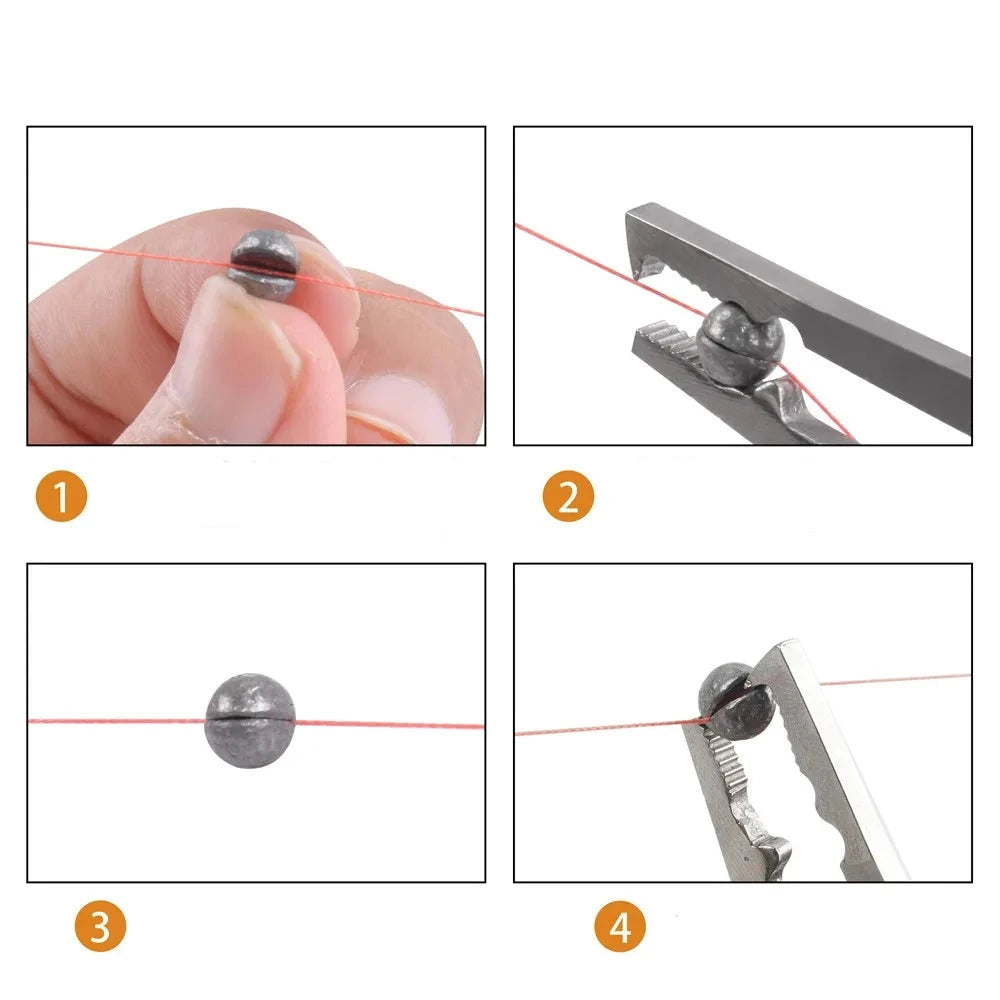 1

2

3

4